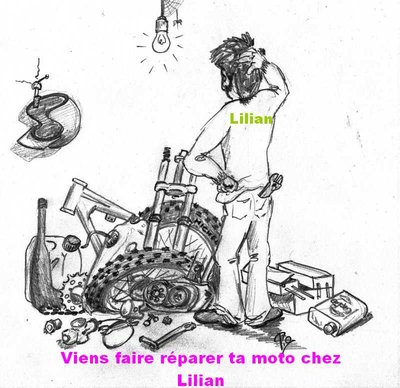 Lilian

MICHE

Viens faire réparer ta moto chez Lilian